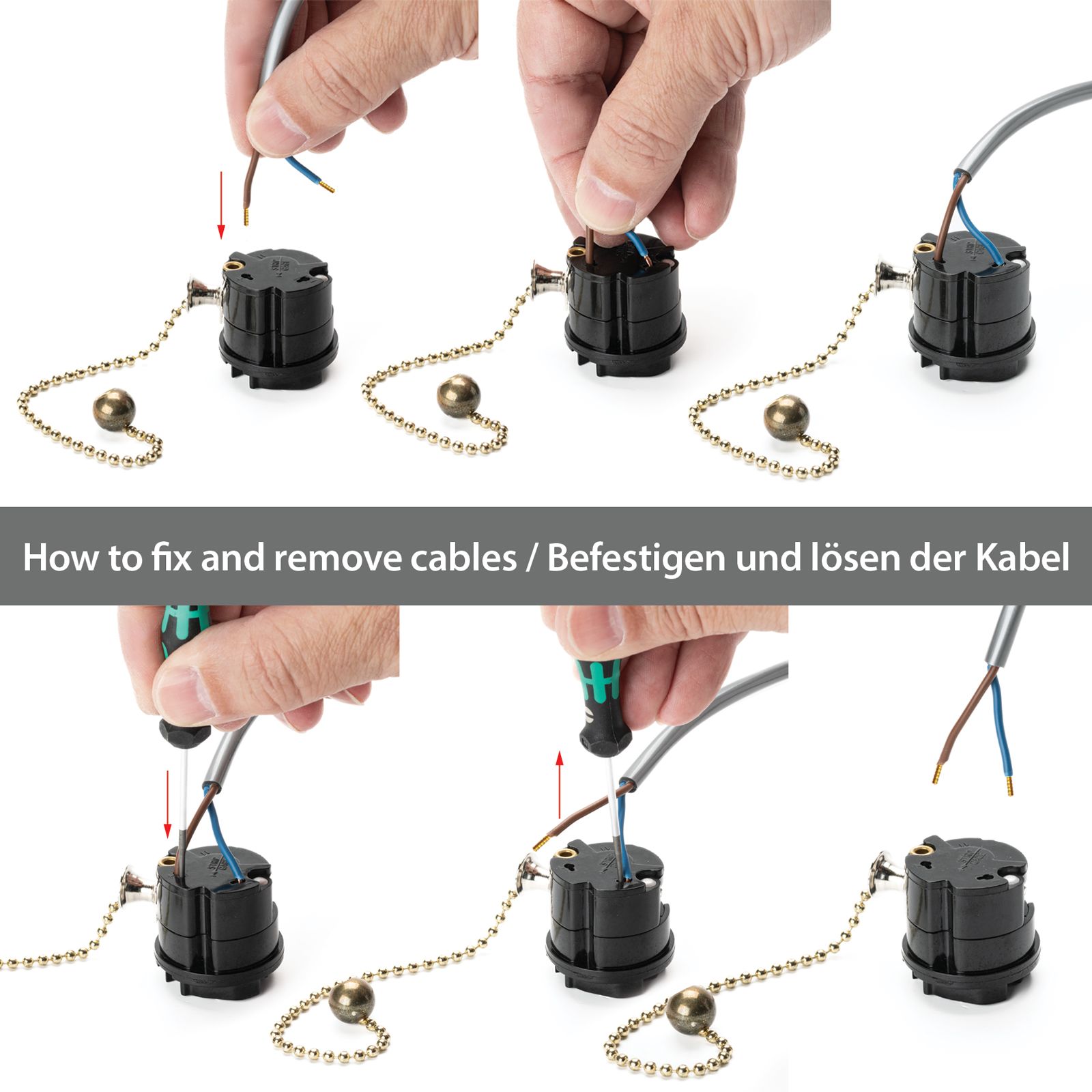 How to fix and remove cables / Befestigen und lösen der Kabel